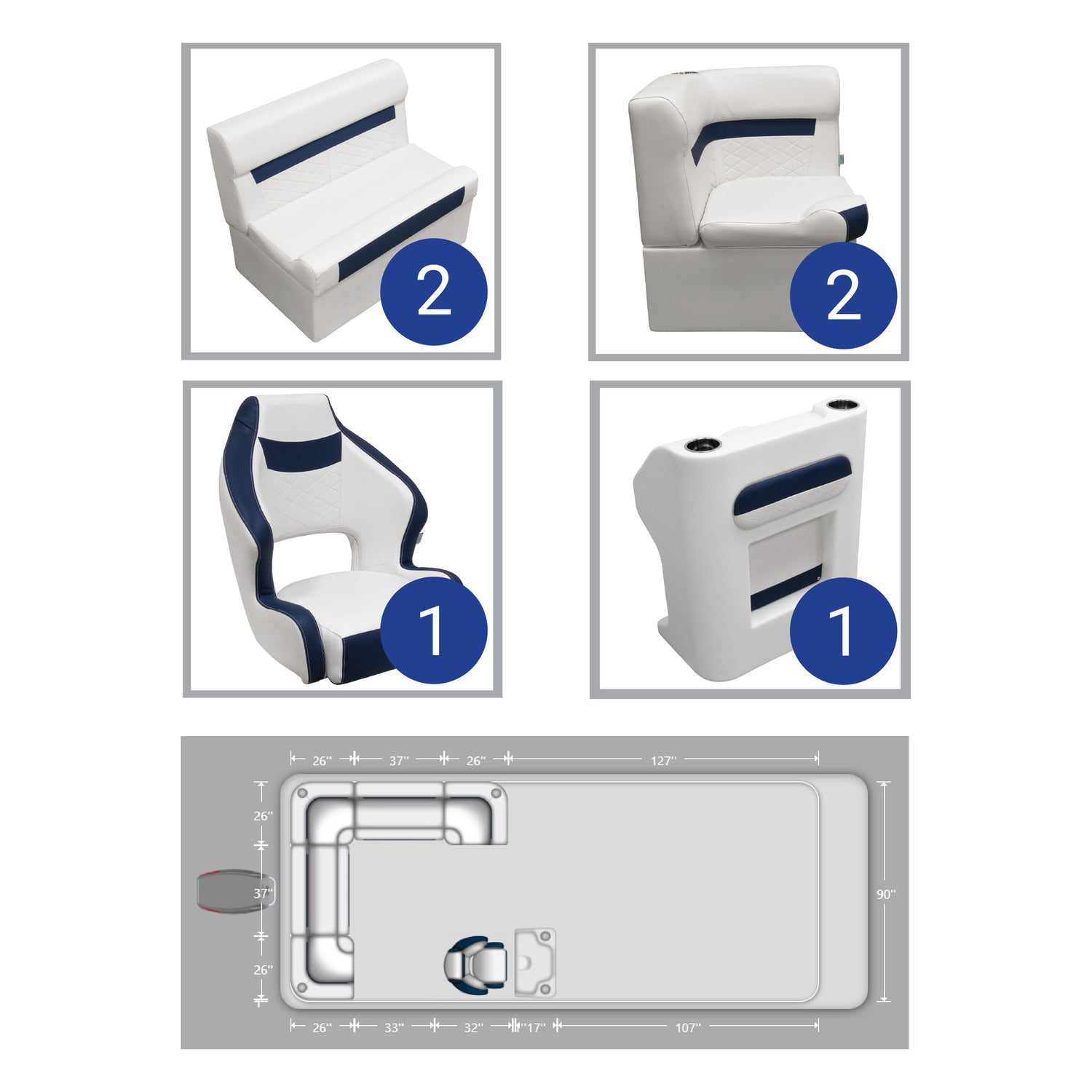 2

2

1

1

26'' 37'' 26'' 127''

26''

37''

26''

90''

26'' 33'' 32'' 17'' 107''