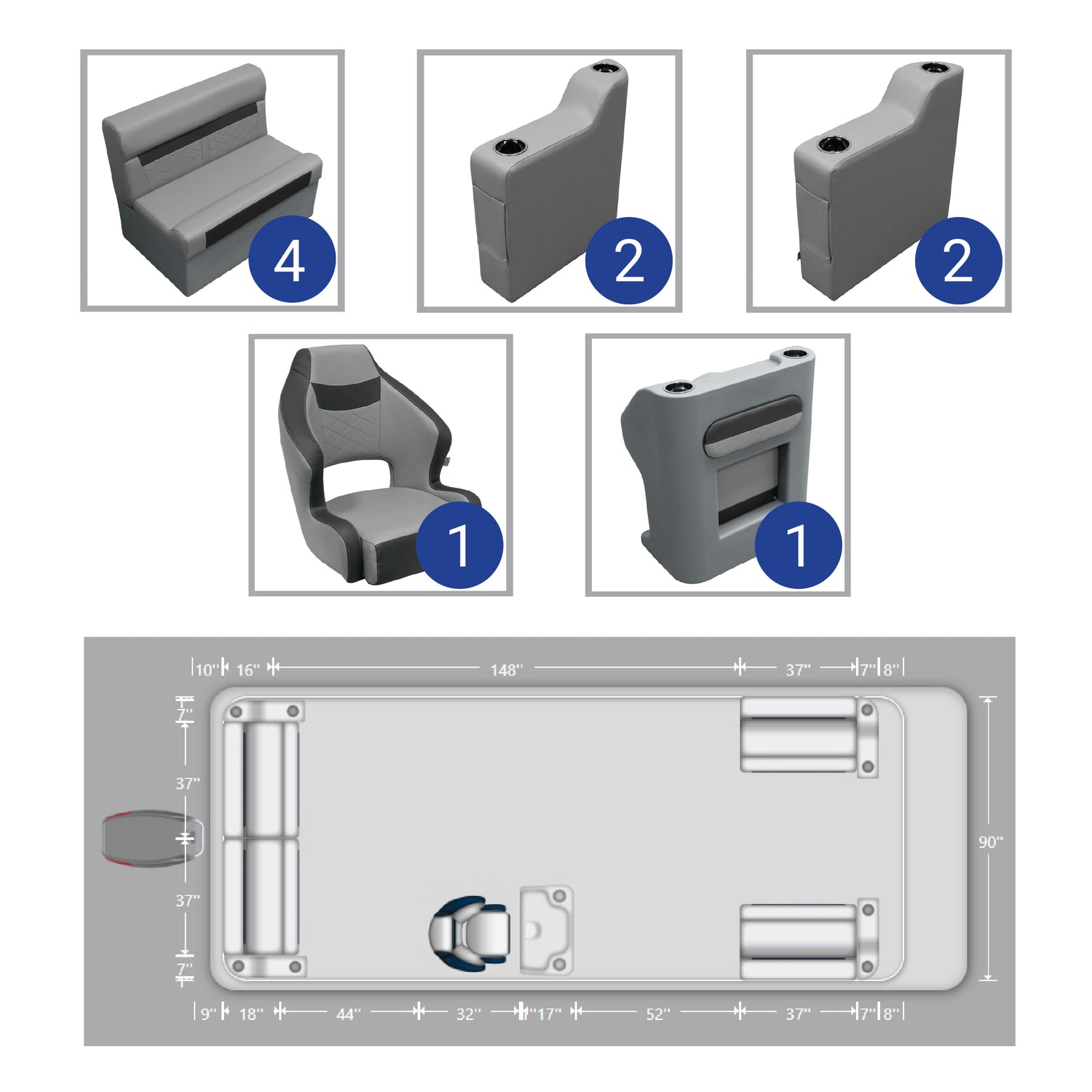 4

2

2

1

1

10" 16" 148" 37" 7" 8"

7"

37"

37"

7"

90"

9" 18" 44" 32" 1" 17" 52" 37" 7" 8"