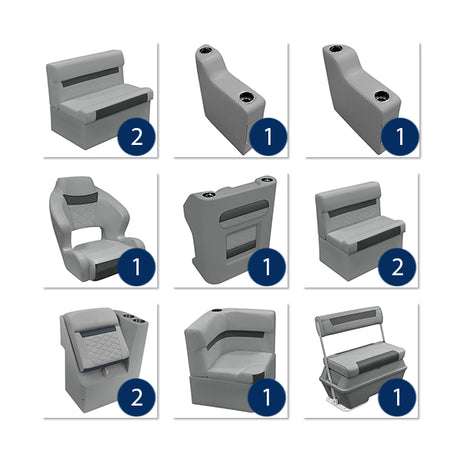 2

1

1

1

1

2

2

1

1