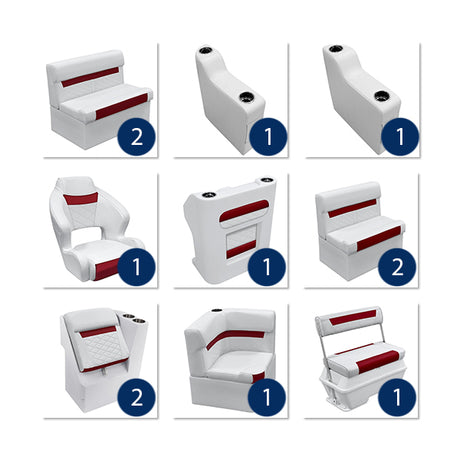 2

1

1

1

1

2

2

1

1