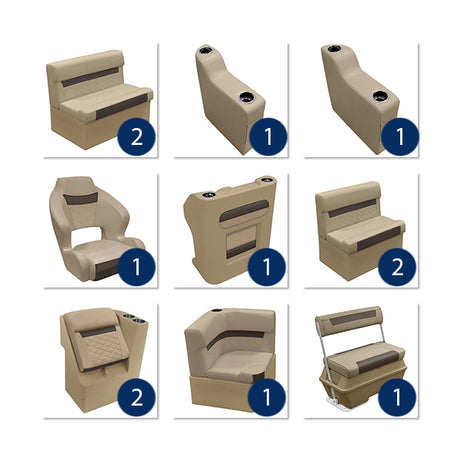 2

1

1

1

1

2

2

1

1