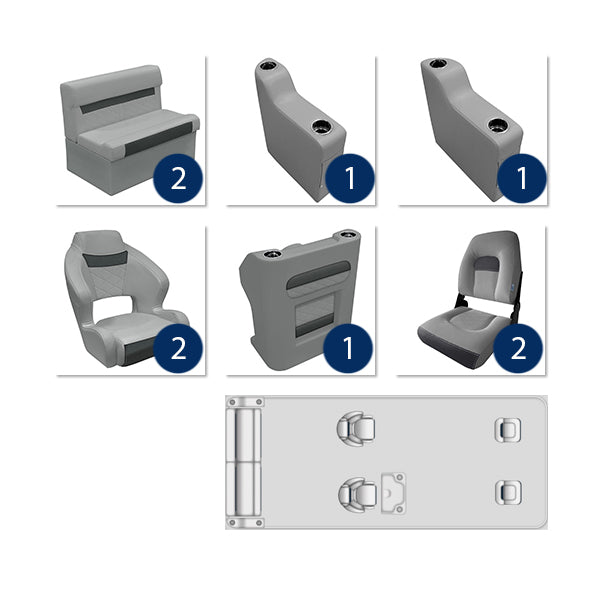 2

1

1

2

1

2