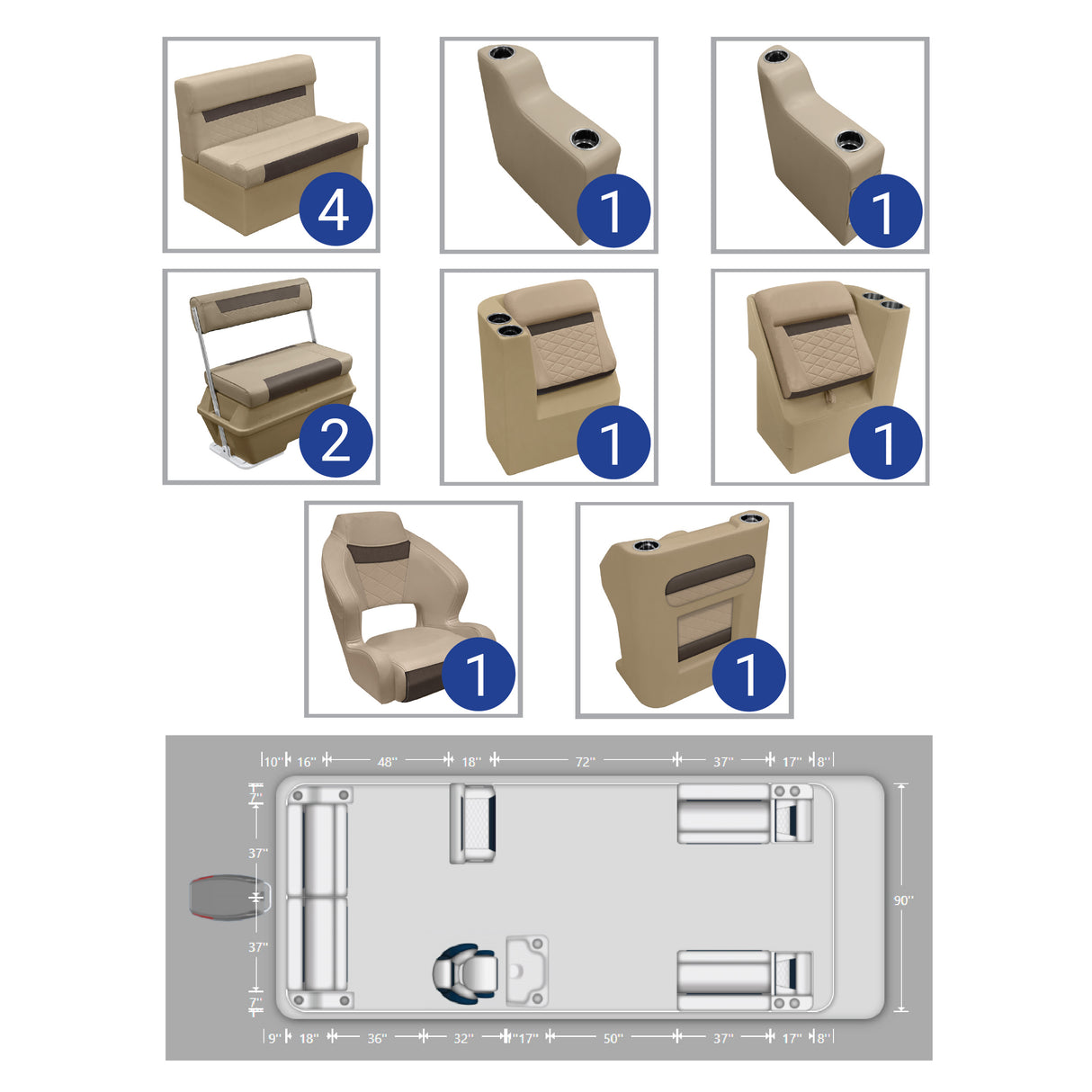 4

1

1

2

1

1

1

1

10'' 16'' 48'' 18'' 72'' 37'' 17'' 8''

7''

37''

37''

7''

90''

9'' 18'' 36'' 32'' 17'' 50'' 37'' 17'' 8''