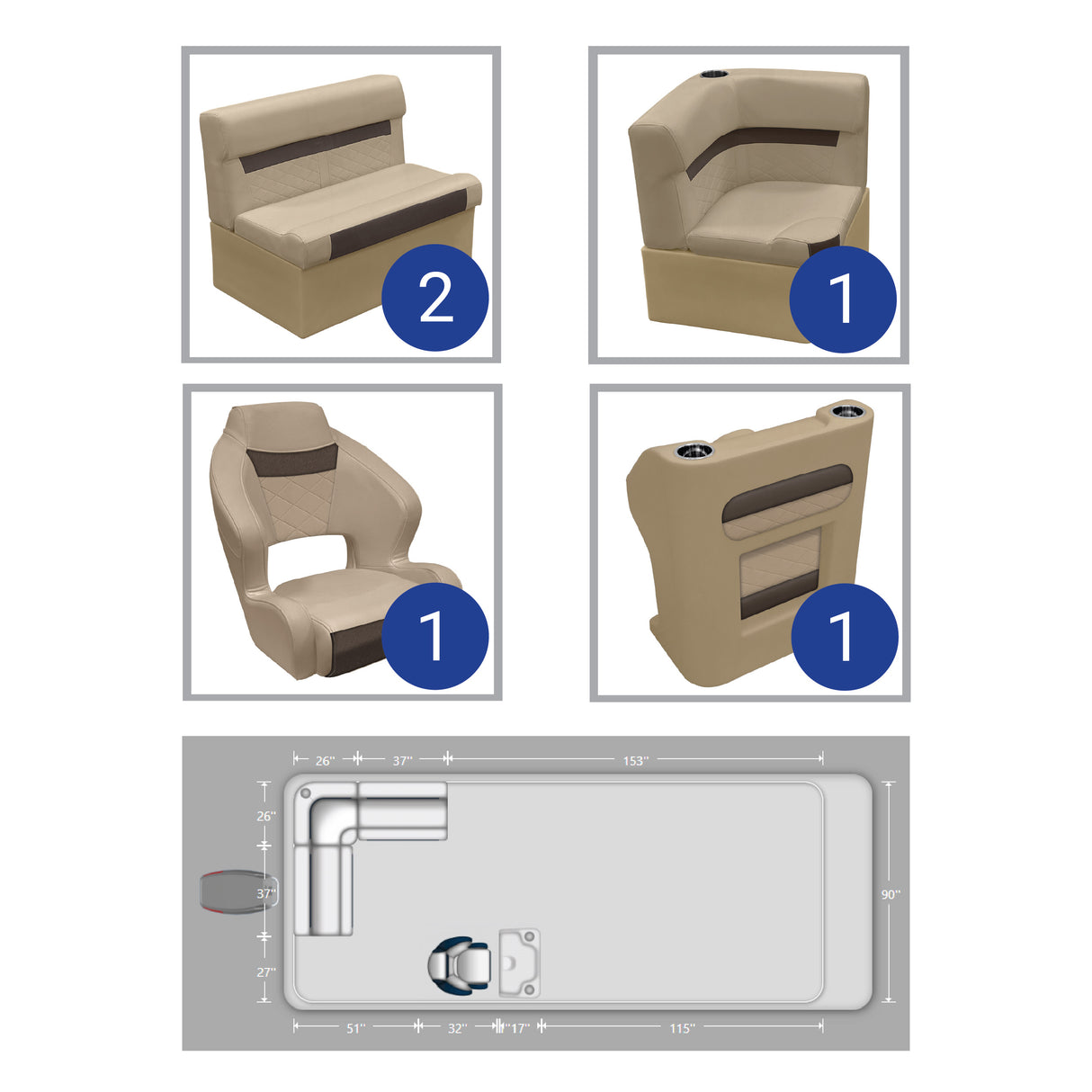 2

1

1

1

26"
37"
153"
26"
37"
27"
90"
51"
32"
17"
115"