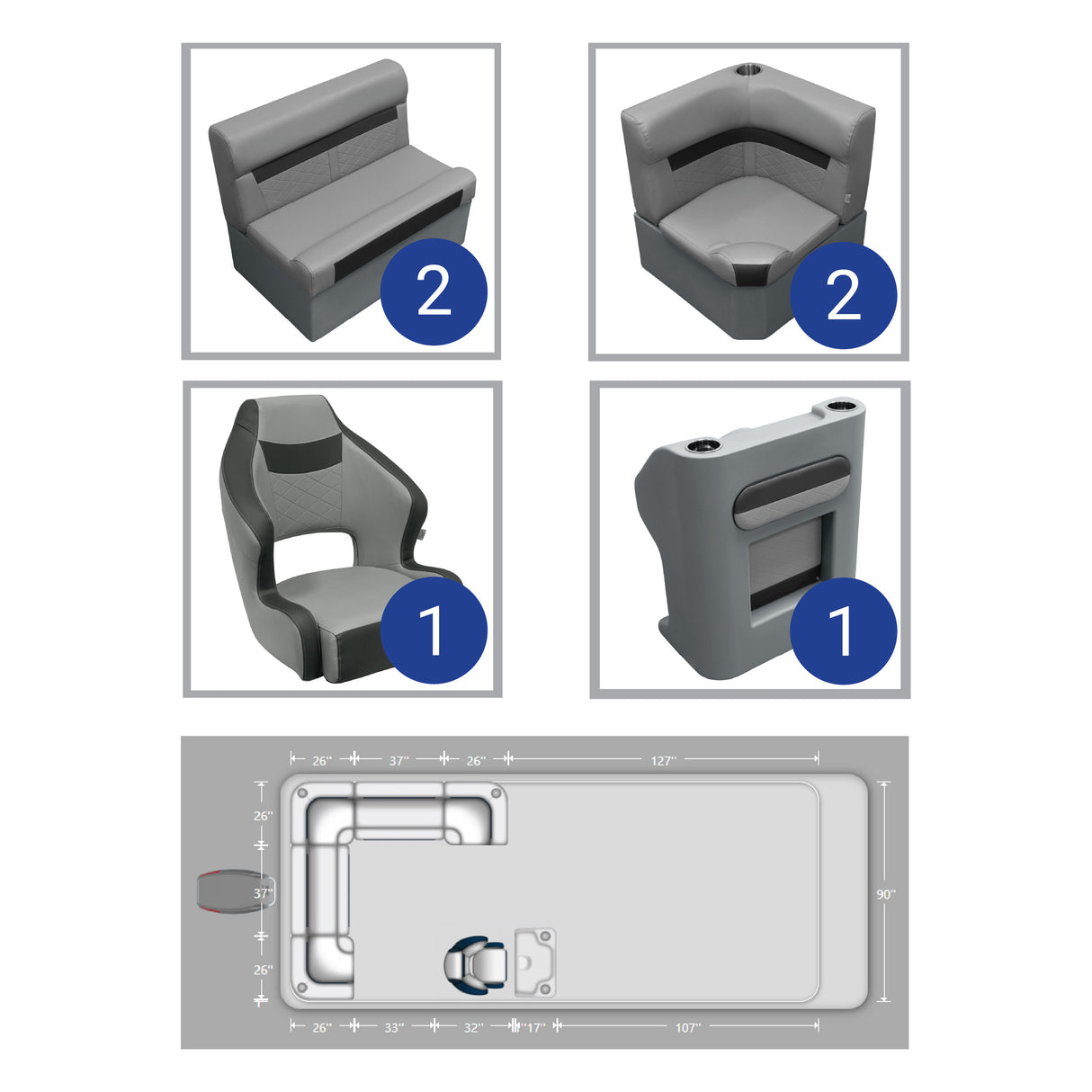 2

2

1

1

26"
37"
26"
127"
26"
37"
26"
90"
26"
33"
32"
17"
107"