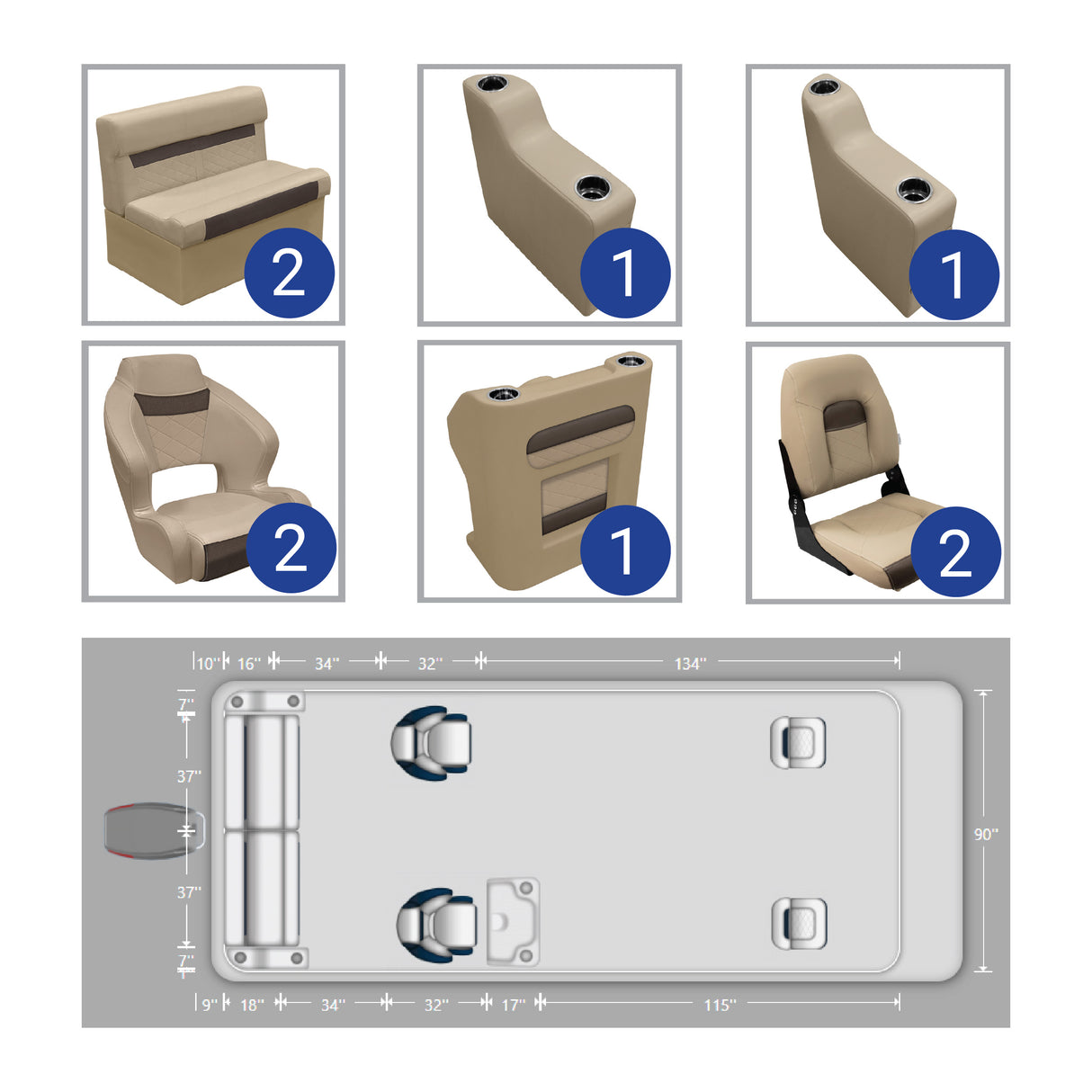 2

1

1

2

1

2

10" 16" 34" 32" 134"

7"

37"

37"

7"

90"

9" 18" 34" 32" 17" 115"