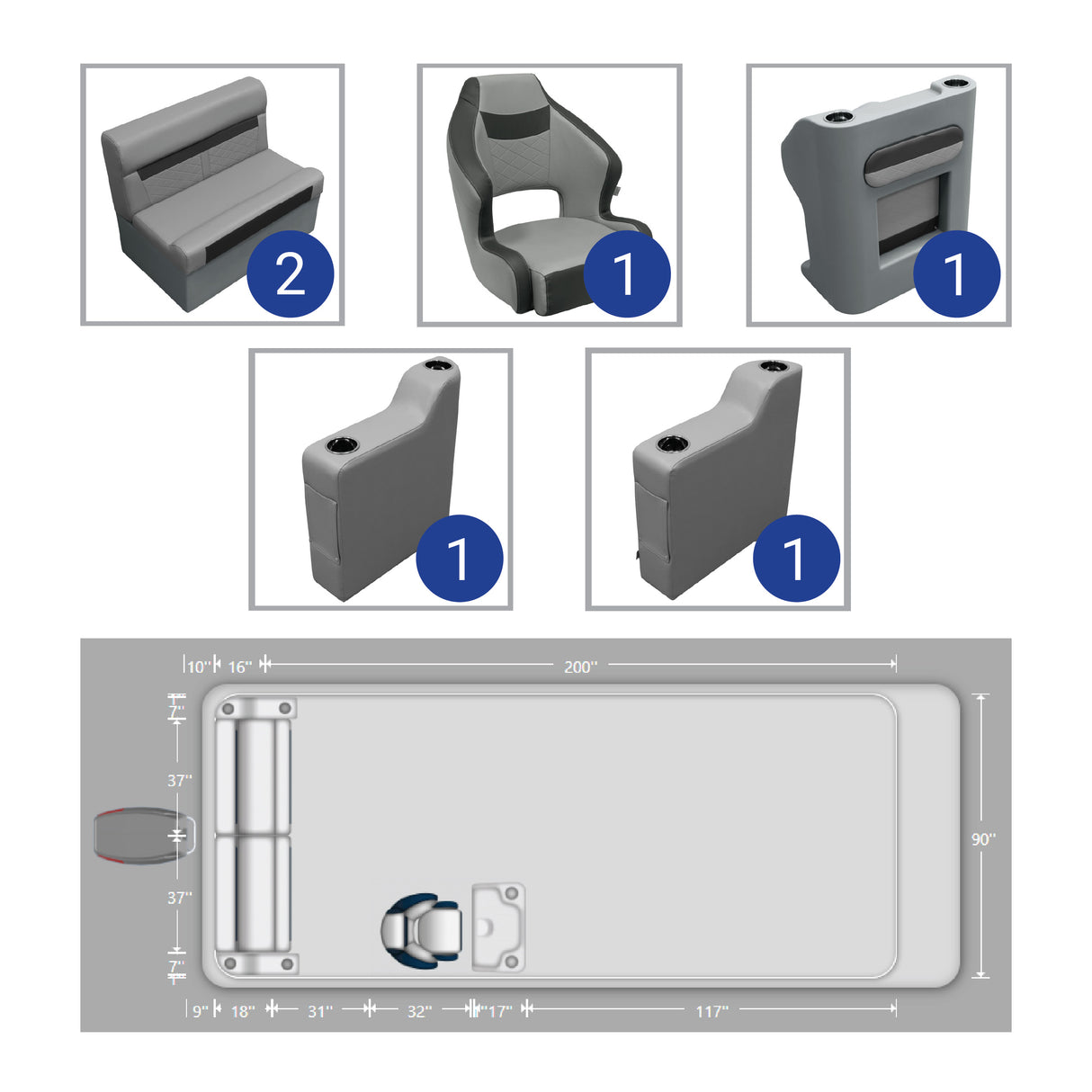 2

1

1

1

1

10" 16" 200"

7"

37"

37"

7"

90"

9" 18" 31" 32" 17" 117"