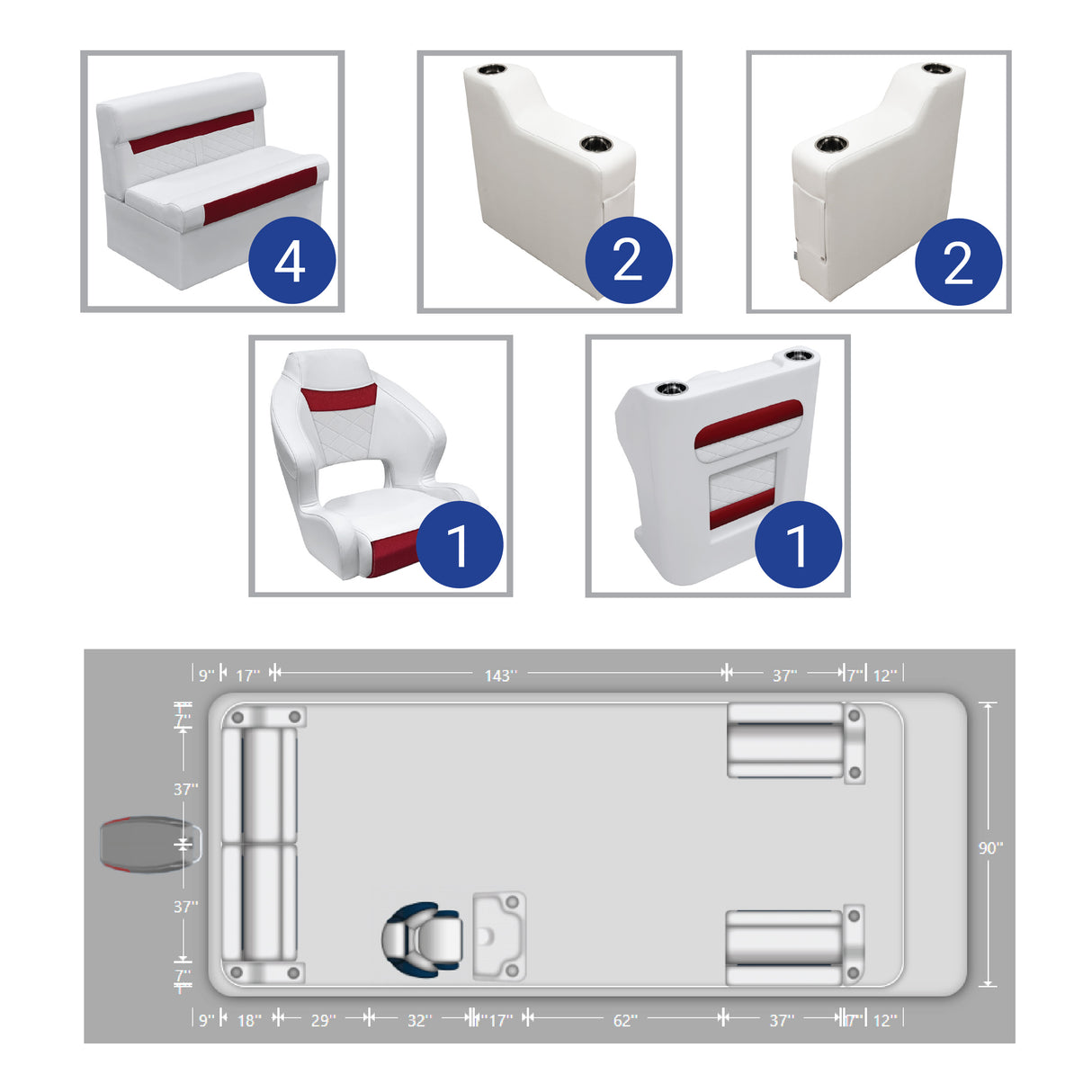 4

2

2

1

1

9'' 17'' 143'' 37'' 7'' 12''

7''

37''

37''

7''

90''

9'' 18'' 29'' 32'' 17'' 62'' 37'' 7'' 12''