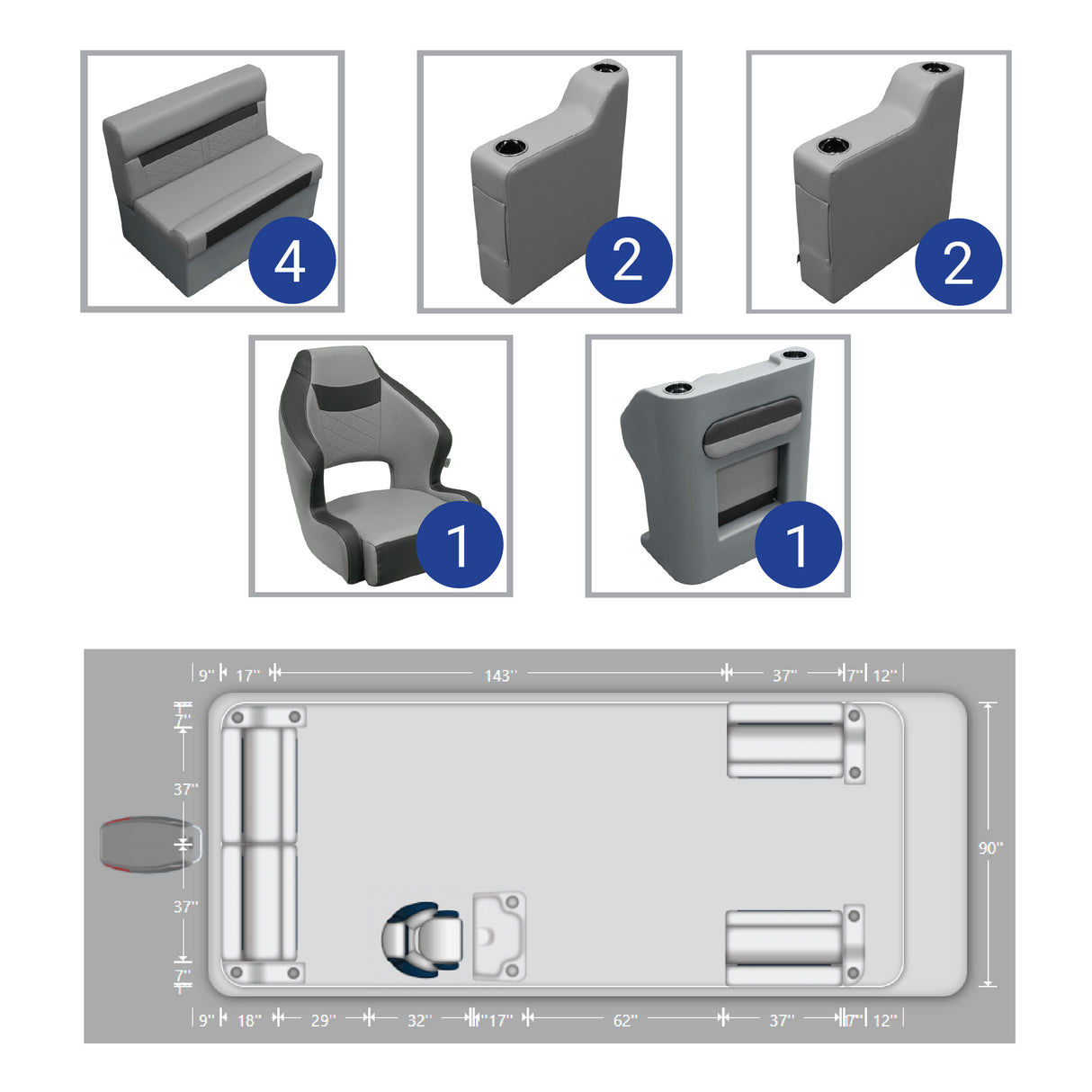 4
2
2
1
1

9'' 17'' 143'' 37'' 7'' 12''

7''
37''
37''
7''

90''

9'' 18'' 29'' 32'' 17'' 62'' 37'' 7'' 12''