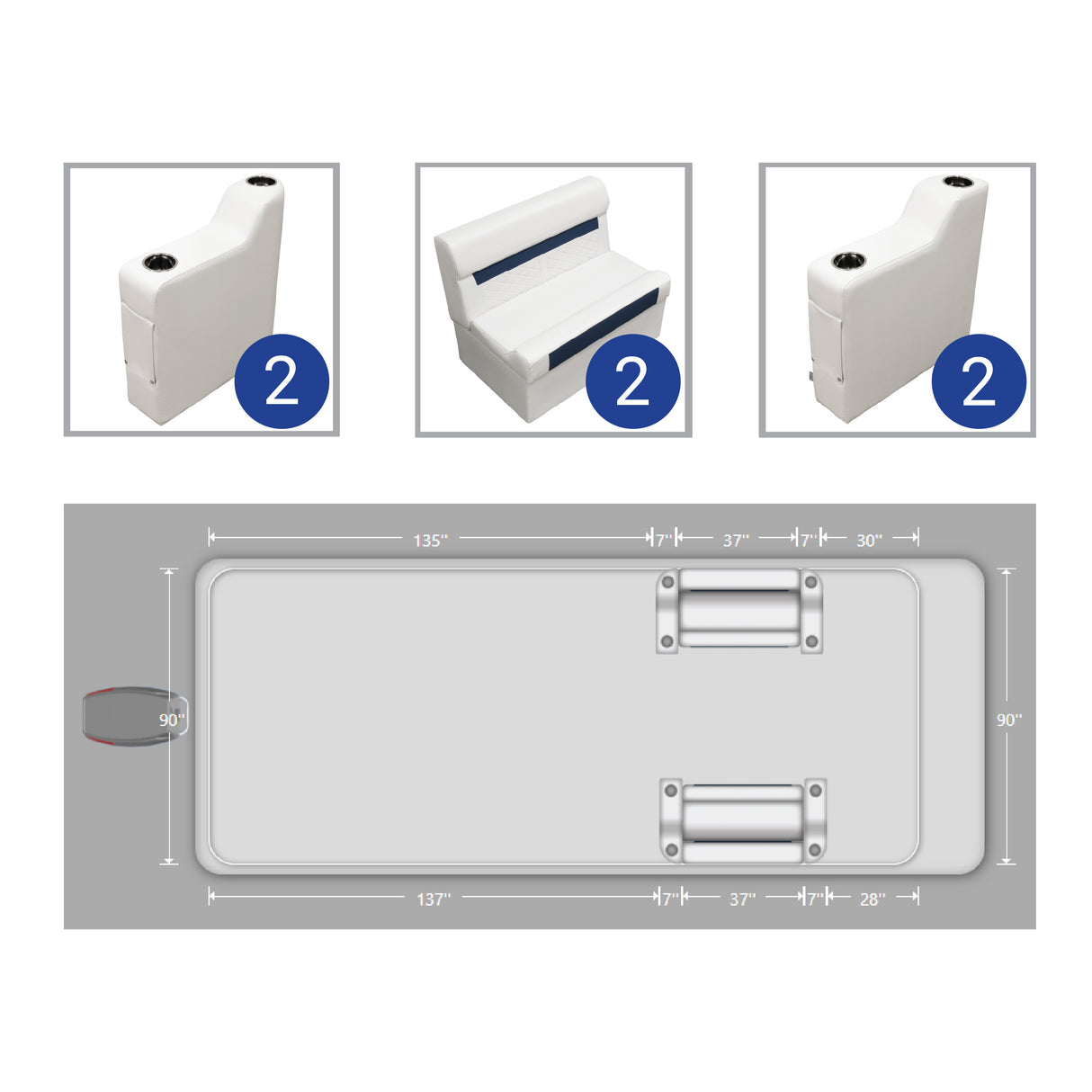 2

2

2

135'' 7'' 37'' 7'' 30''

90''

90''

137'' 7'' 37'' 7'' 28''