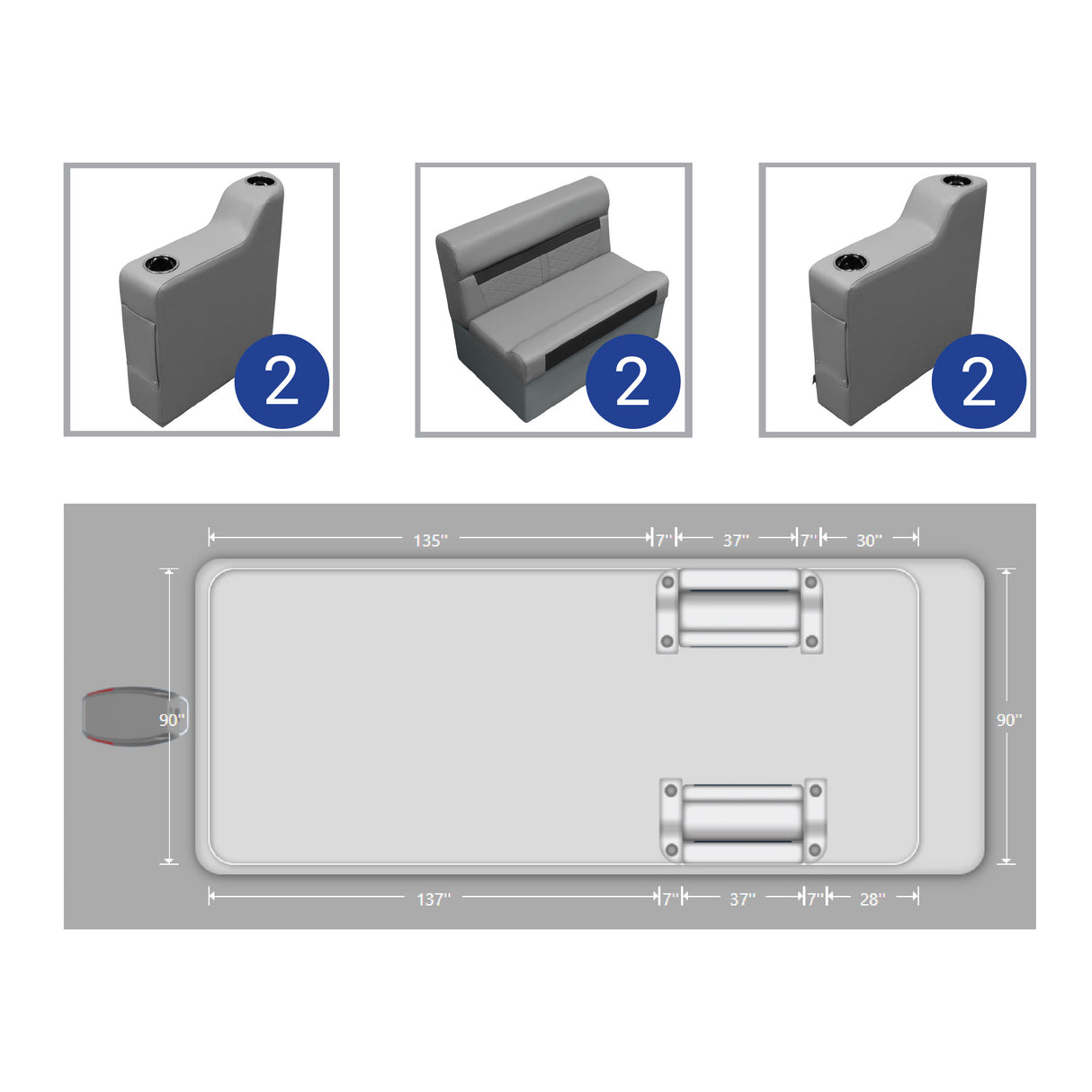 2

2

2

135''

7''

37''

7''

30''

90''

90''

137''

7''

37''

7''

28''