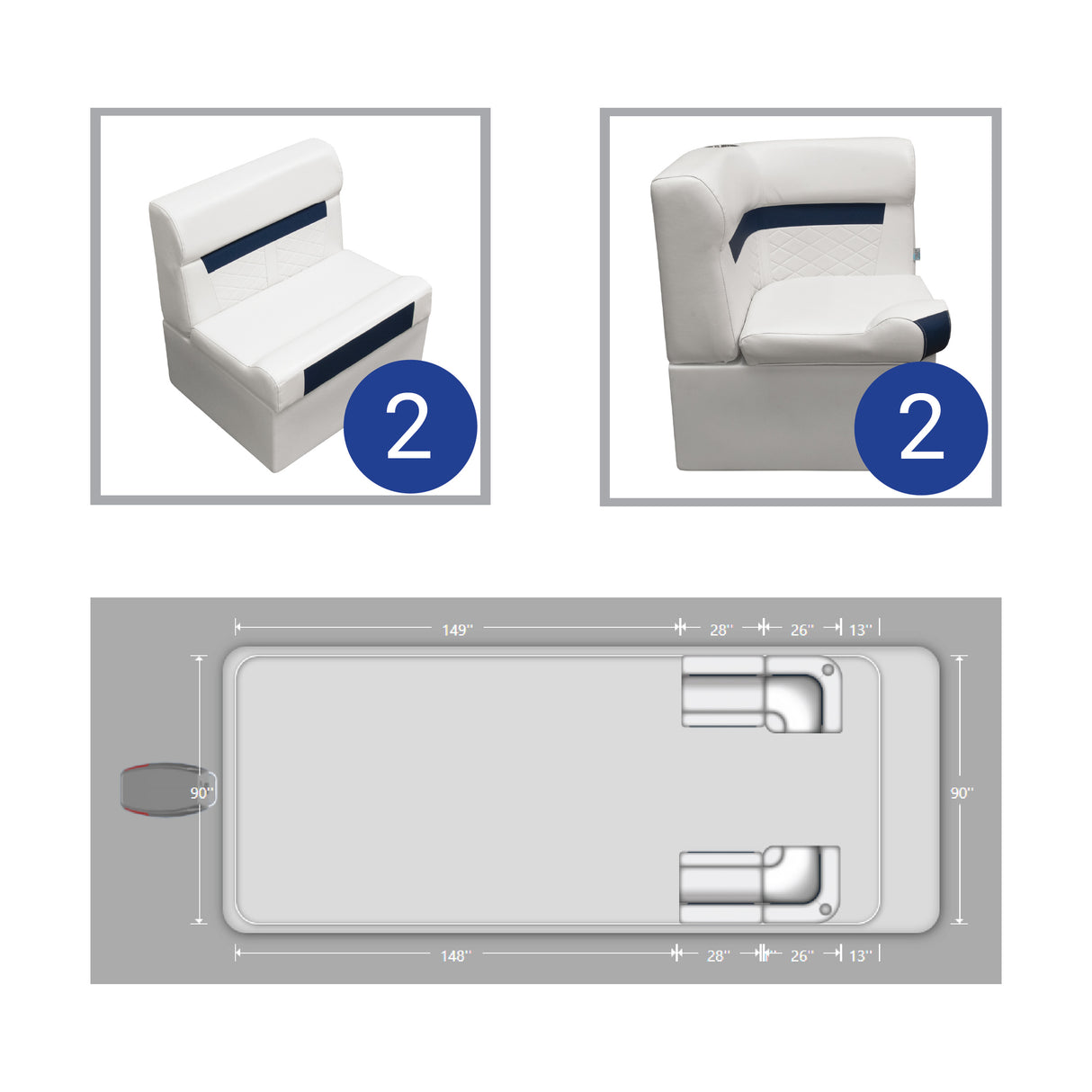 2

2

149''
28''
26''
13''
90''
90''
148''
28''
26''
13''