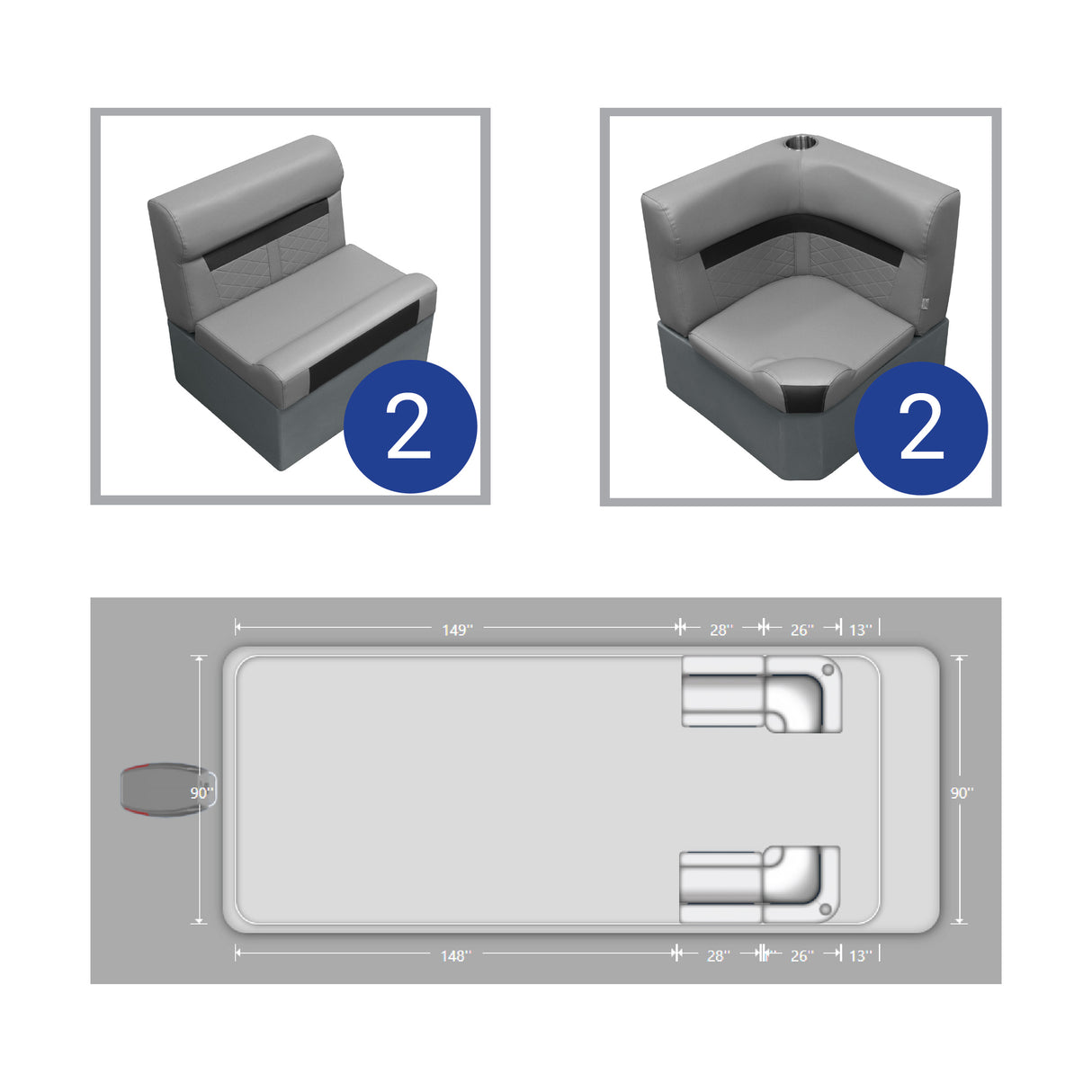 2

2

149'' 28'' 26'' 13''

90''

90''

148'' 28'' 26'' 13''