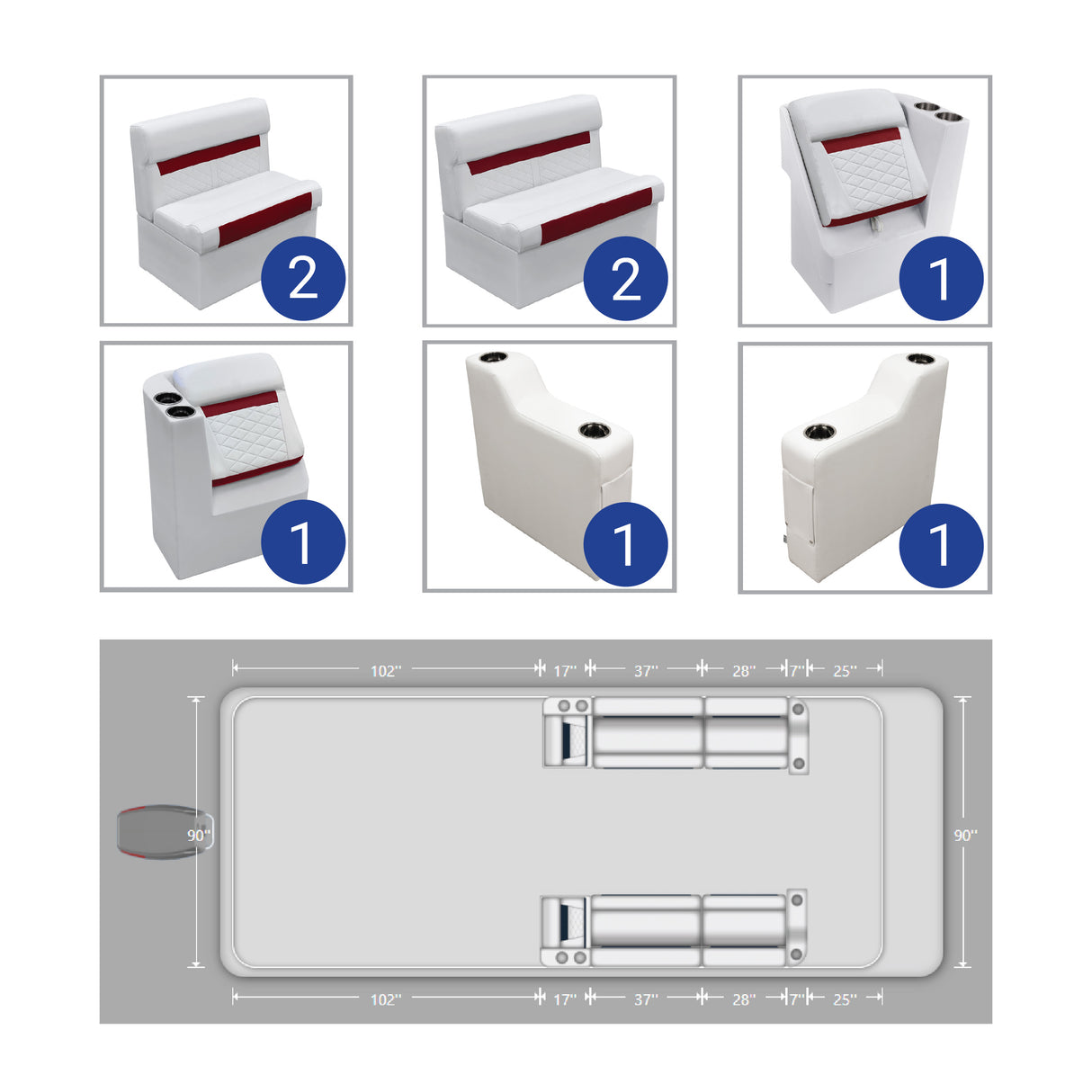 2
2
1
1
1
1

102''
17''
37''
28''
7''
25''
90''
90''
102''
17''
37''
28''
7''
25''