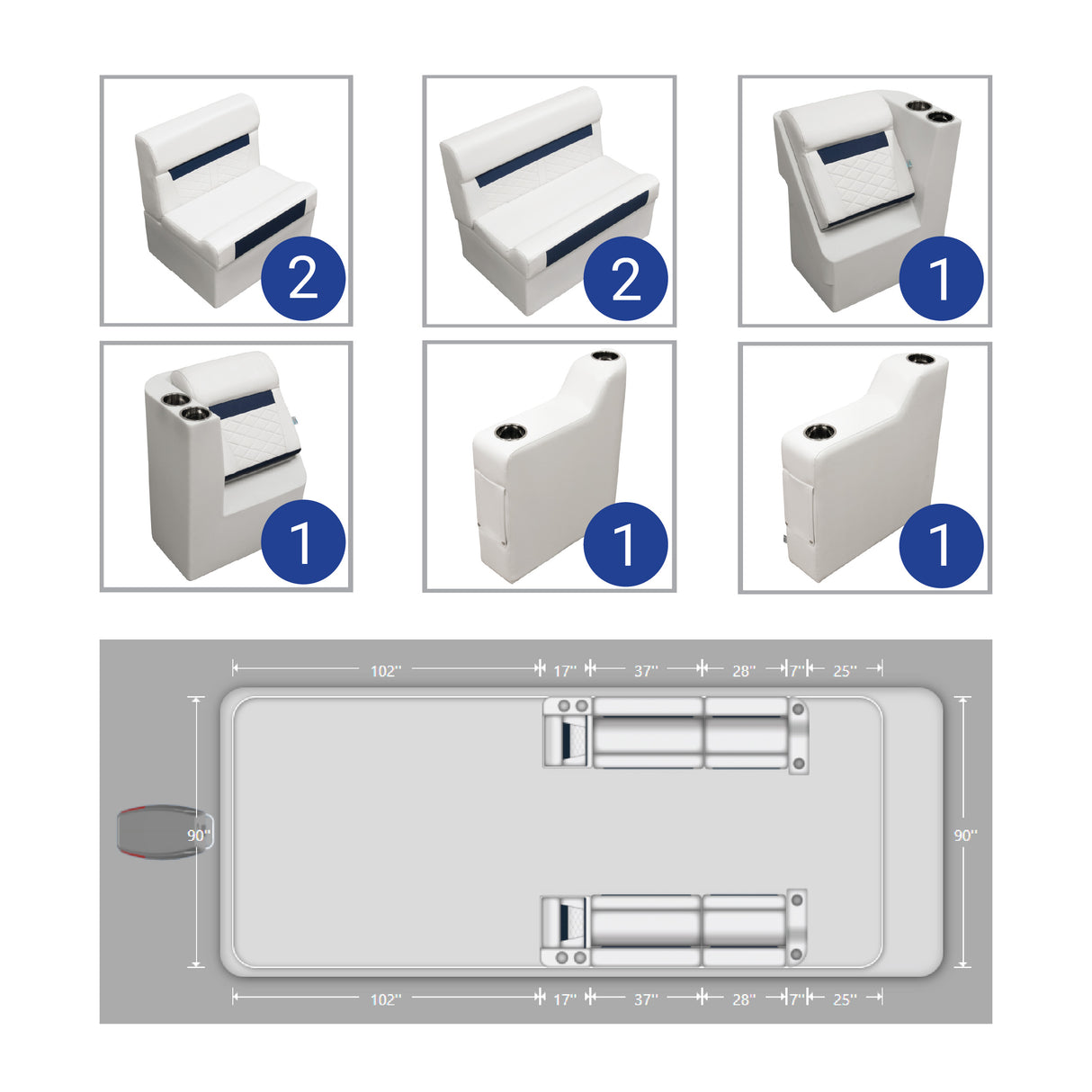 2

2

1

1

1

1

102'' 17'' 37'' 28'' 7'' 25''

90''

90''

102'' 17'' 37'' 28'' 7'' 25''