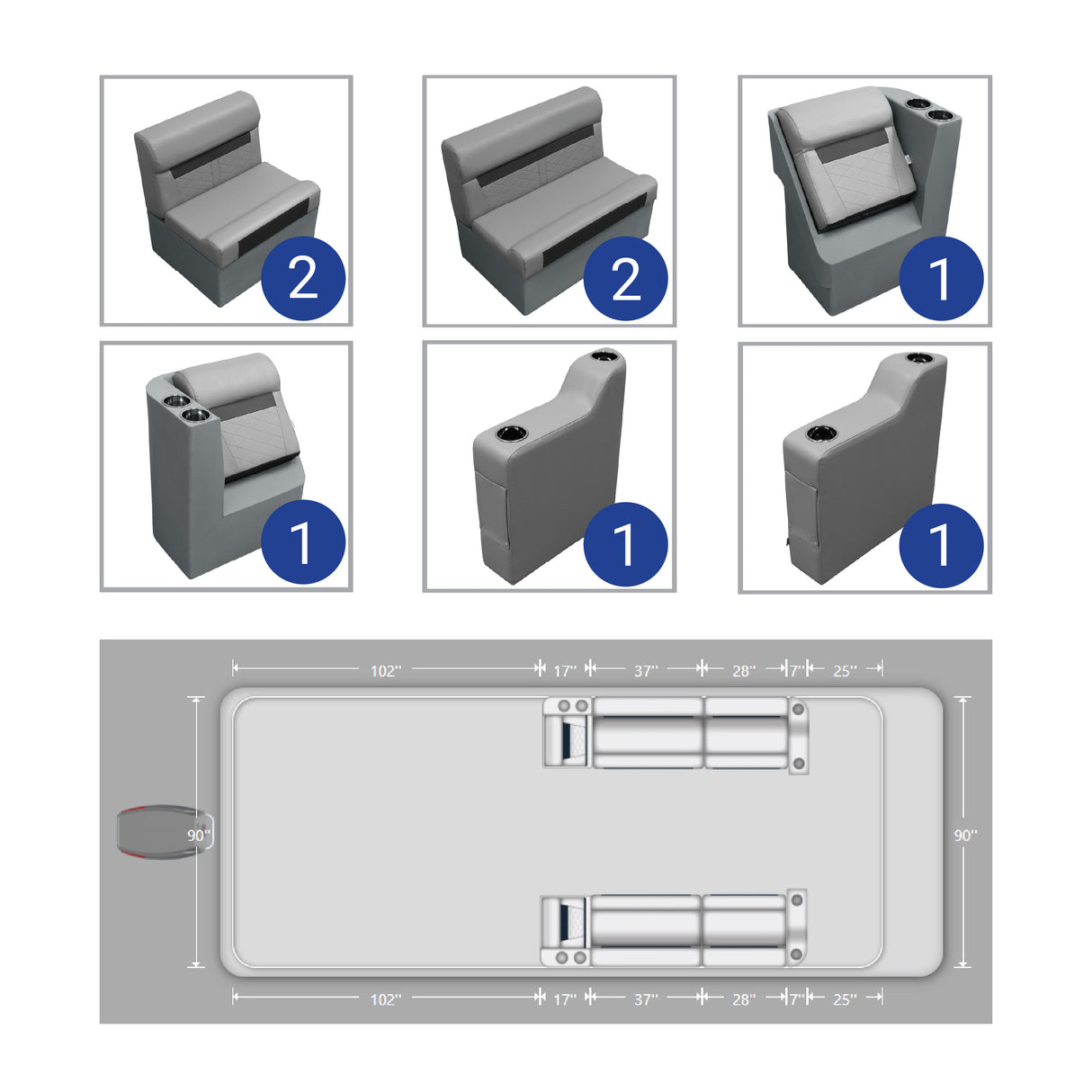 2

2

1

1

1

1

102''
17''
37''
28''
7''
25''

90''

90''

102''
17''
37''
28''
7''
25''