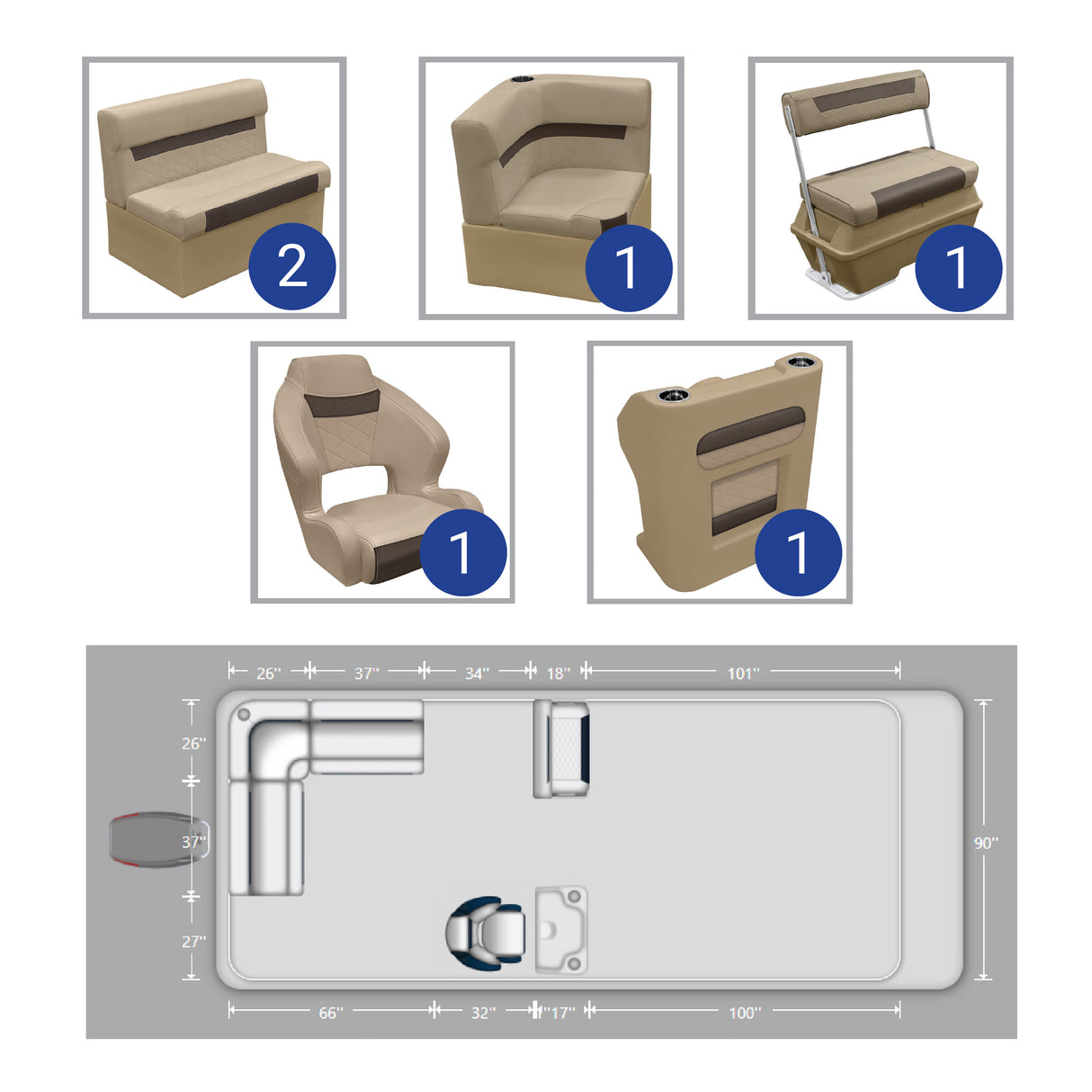 2

1

1

1

1

26" 37" 34" 18" 101"

26"

37"

27"

90"

66" 32" 17" 100"