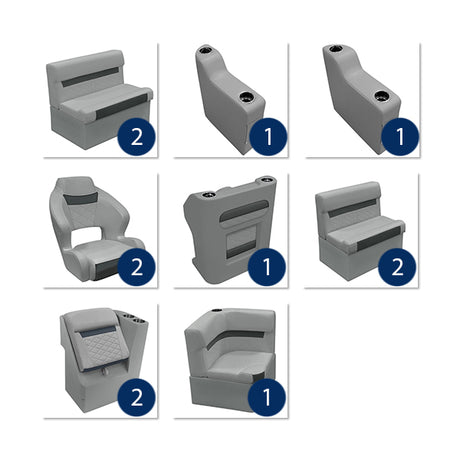 2
1
1
2
1
2
2
1