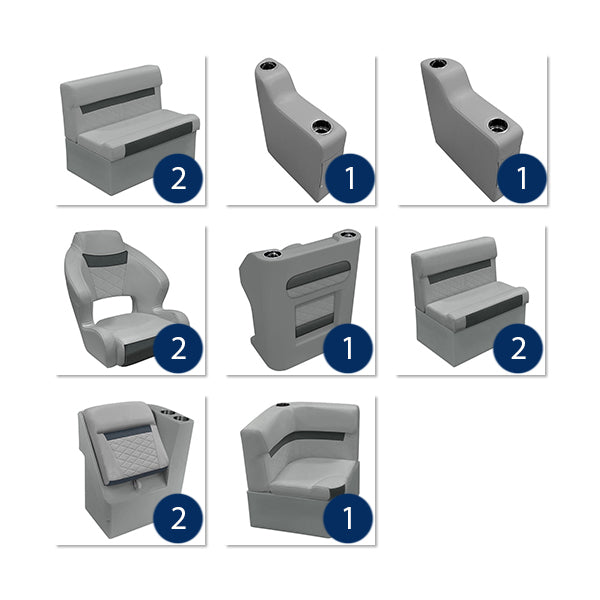 2

1

1

2

1

2

2

1