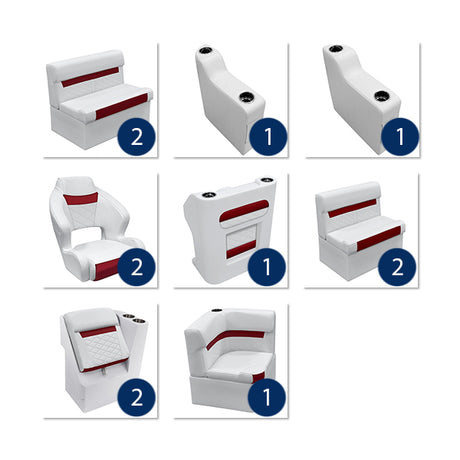 2

1

1

2

1

2

2

1