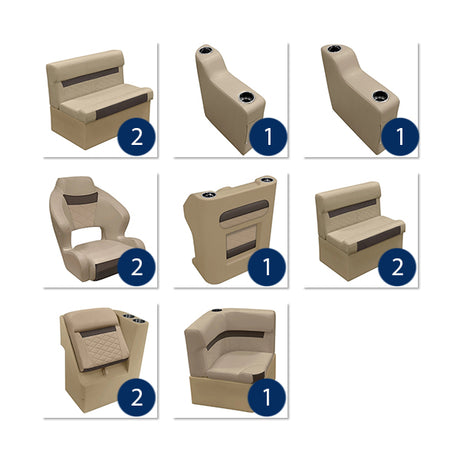 2

1

1

2

1

2

2

1