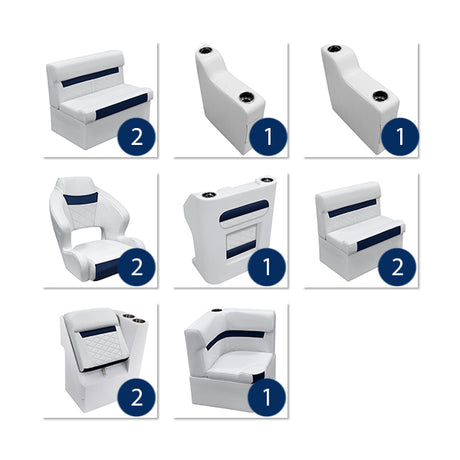 2

1

1

2

1

2

2

1