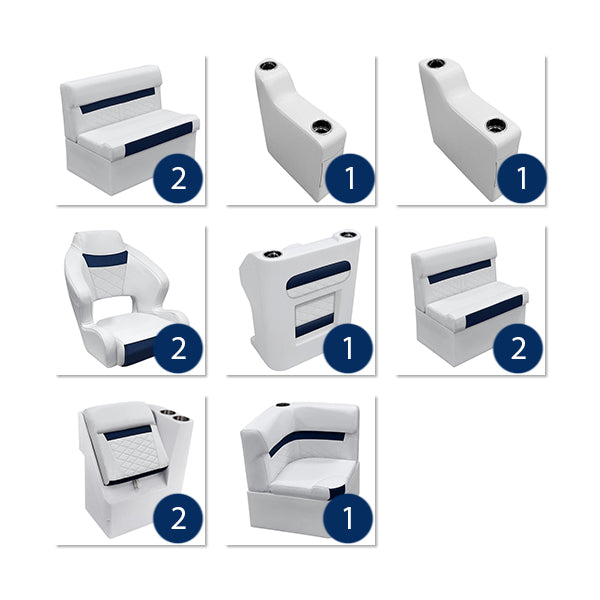 2
1
1
2
1
2
2
1