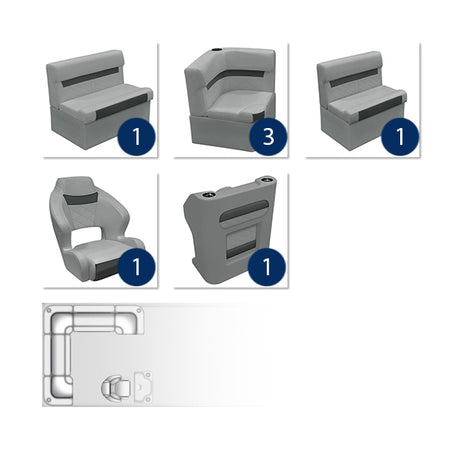 1
3
1
1
1