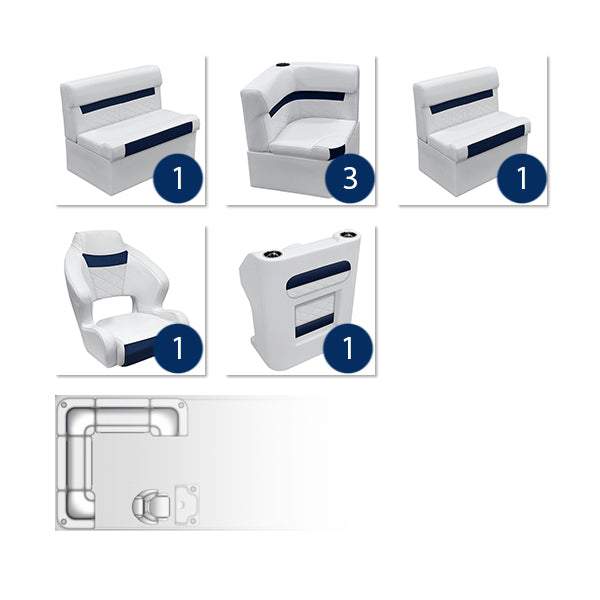 1

3

1

1

1