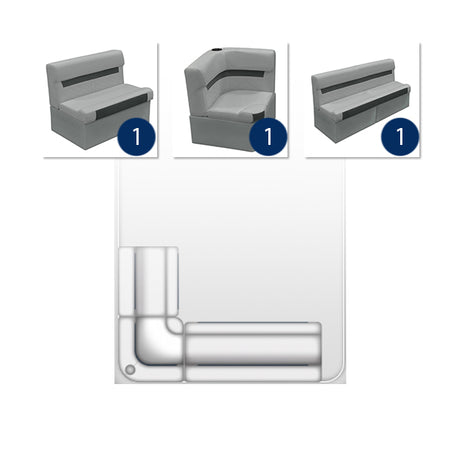 1
1
1