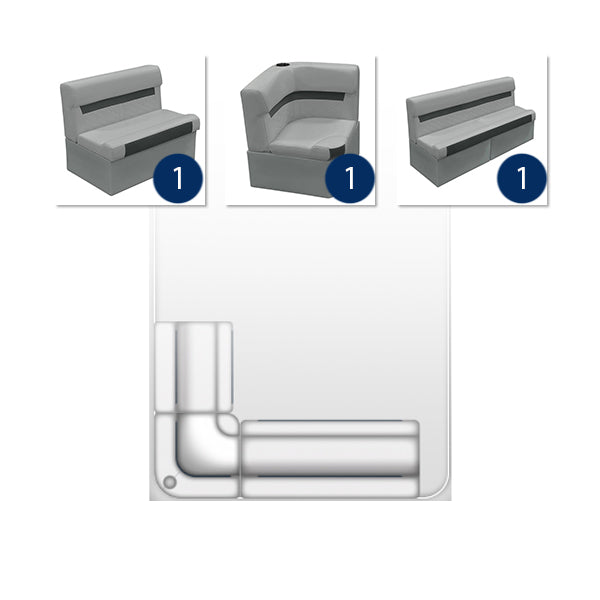 1

1

1