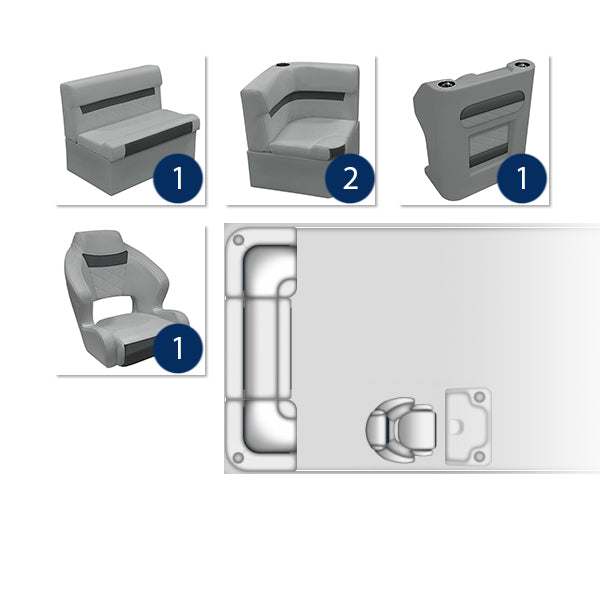 1

2

1

1