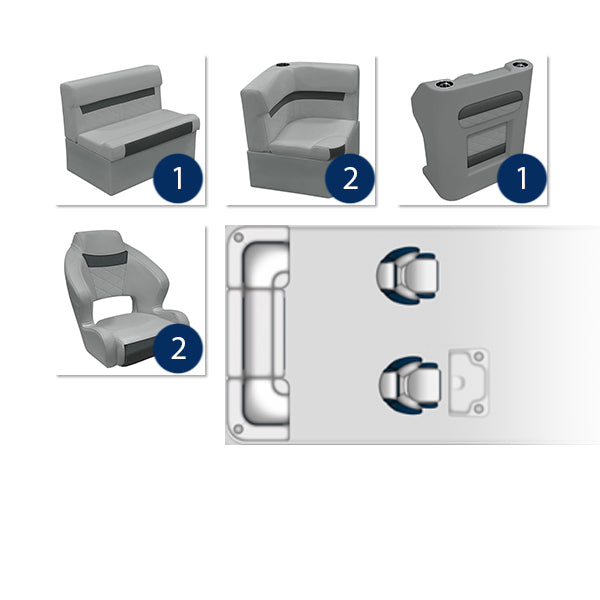 1

2

1

2