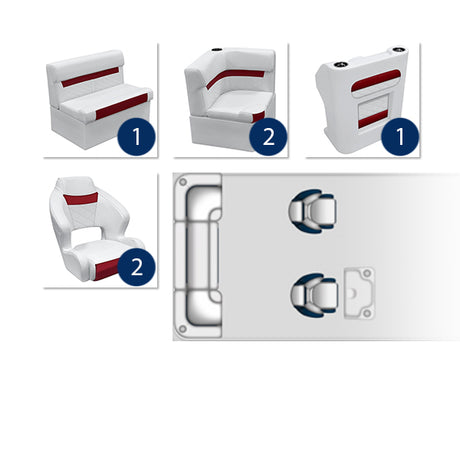 1

2

1

2