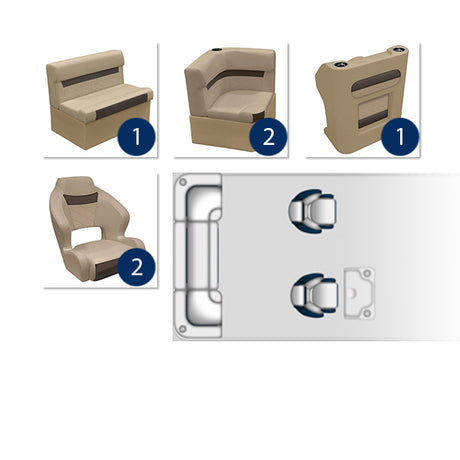 1

2

1

2