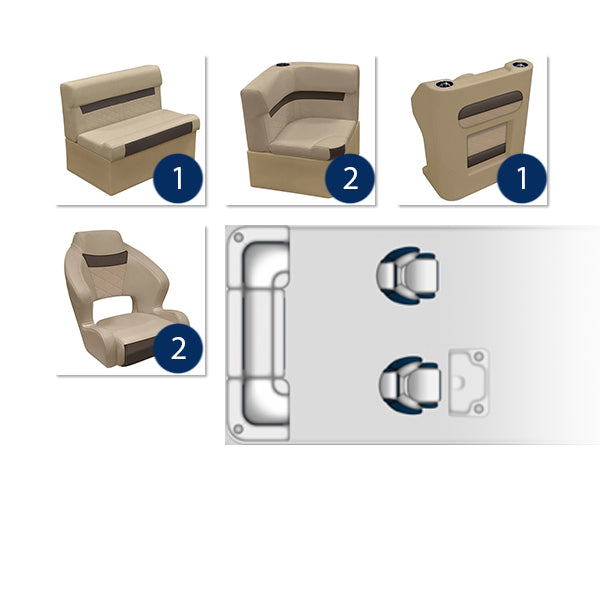 1

2

1

2