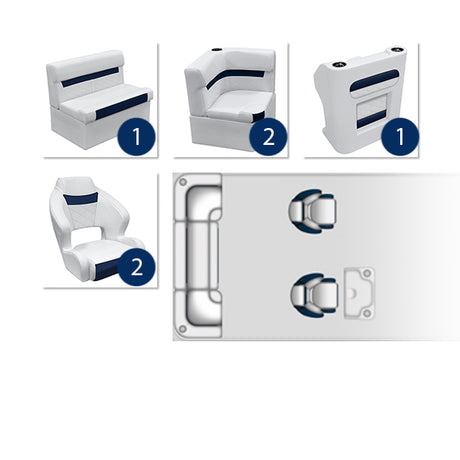 1

2

1

2