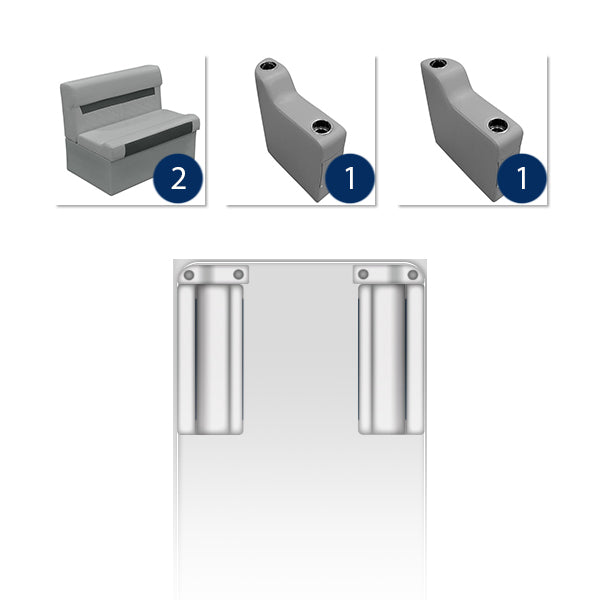 2

1

1