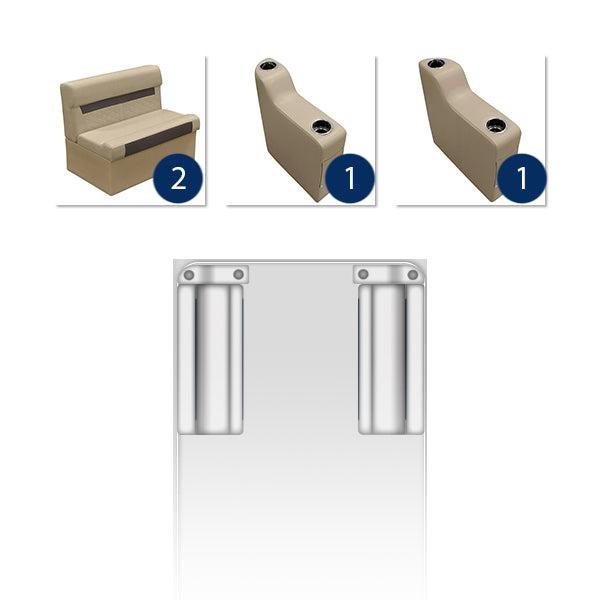 2

1

1