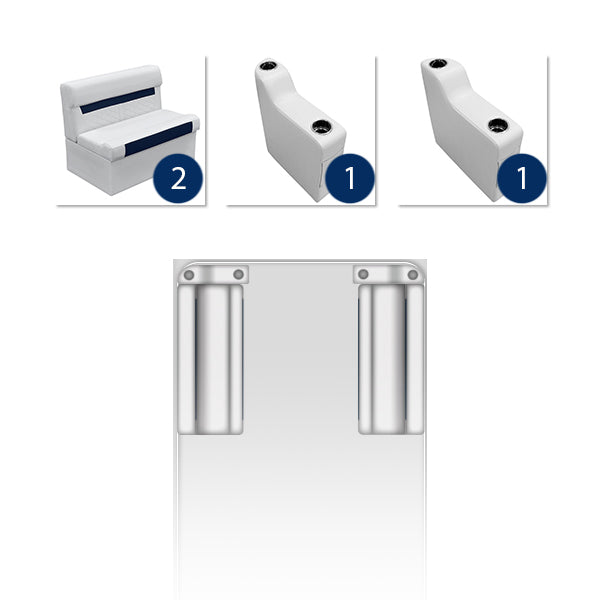 2

1

1