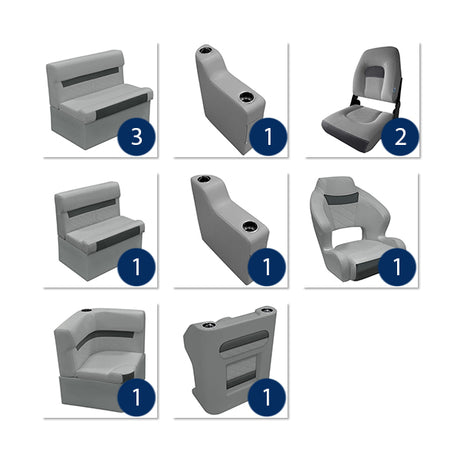 3

1

2

1

1

1

1

1