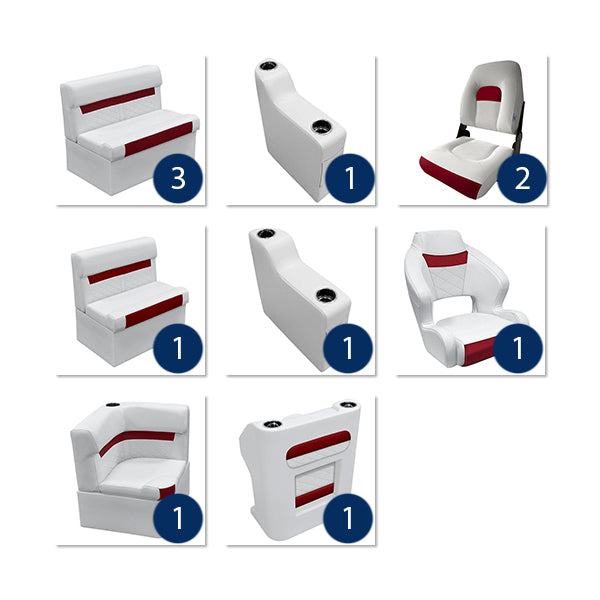 3

1

2

1

1

1

1

1