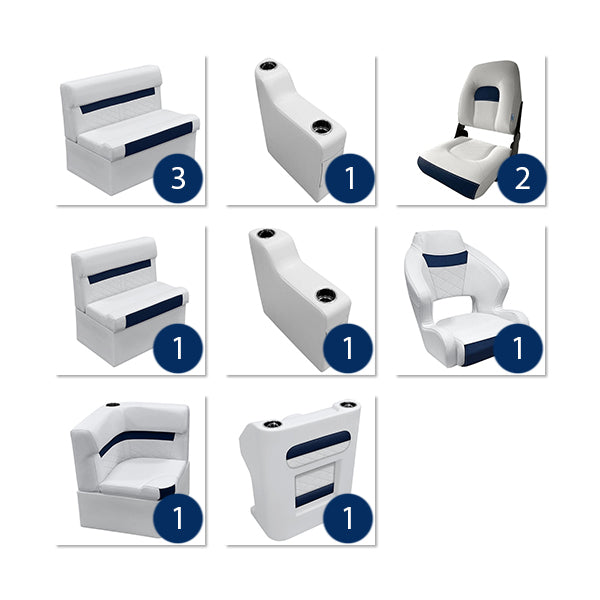 3
1
2
1
1
1
1
1