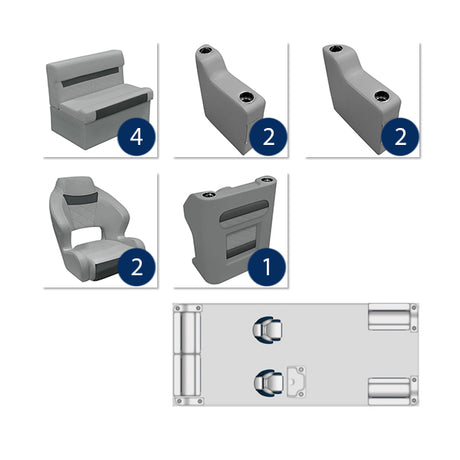 4

2

2

2

1