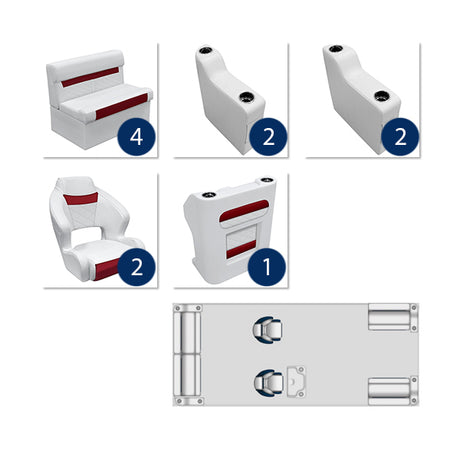 4

2

2

2

1