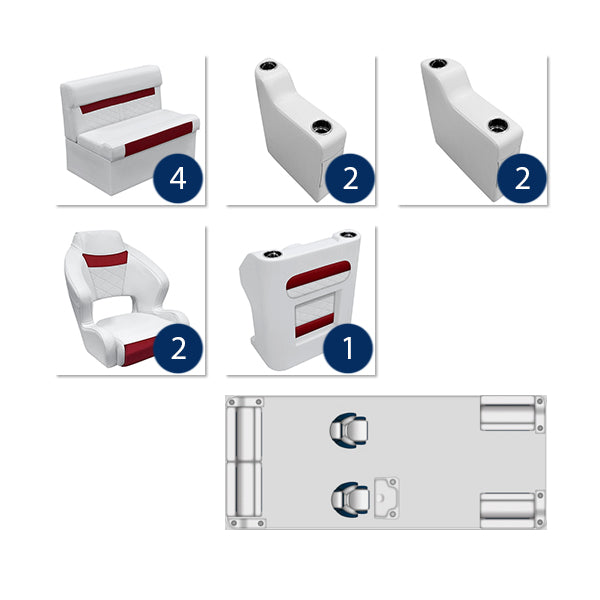 4

2

2

2

1