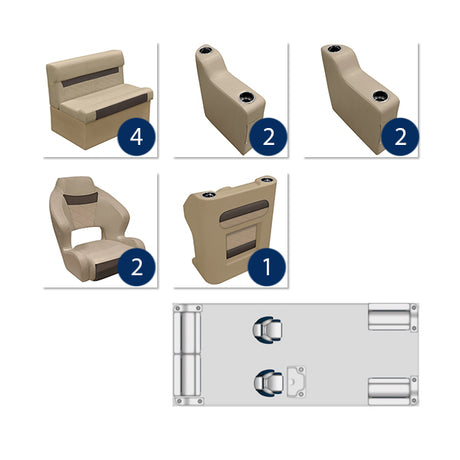 4

2

2

2

1