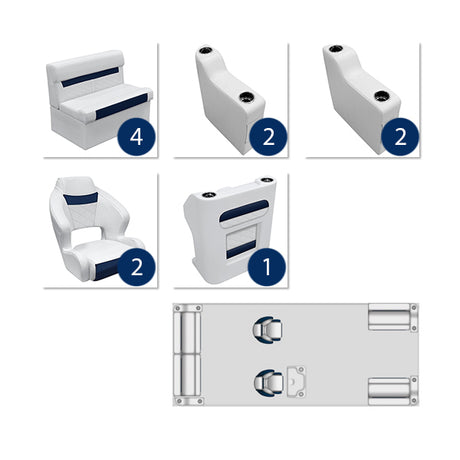 4

2

2

2

1