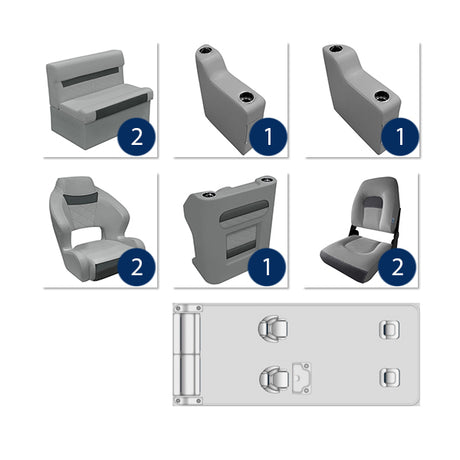 2

1

1

2

1

2