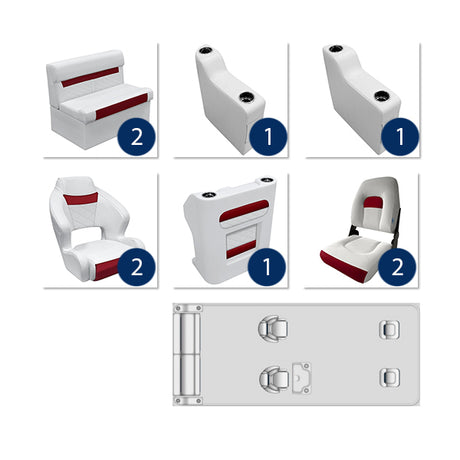 2
1
1
2
1
2